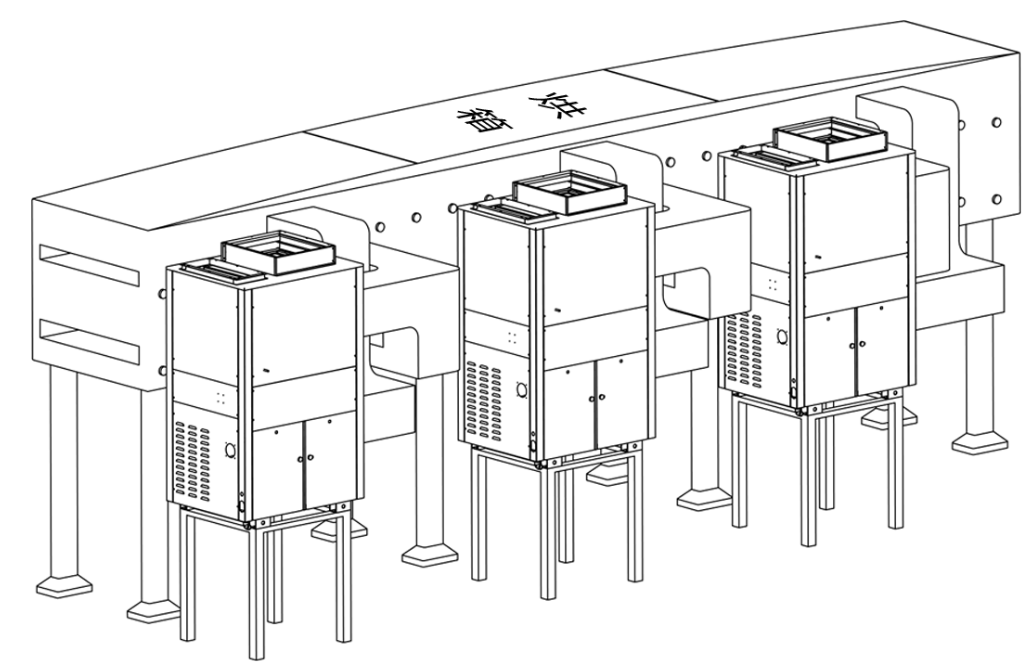 烘箱